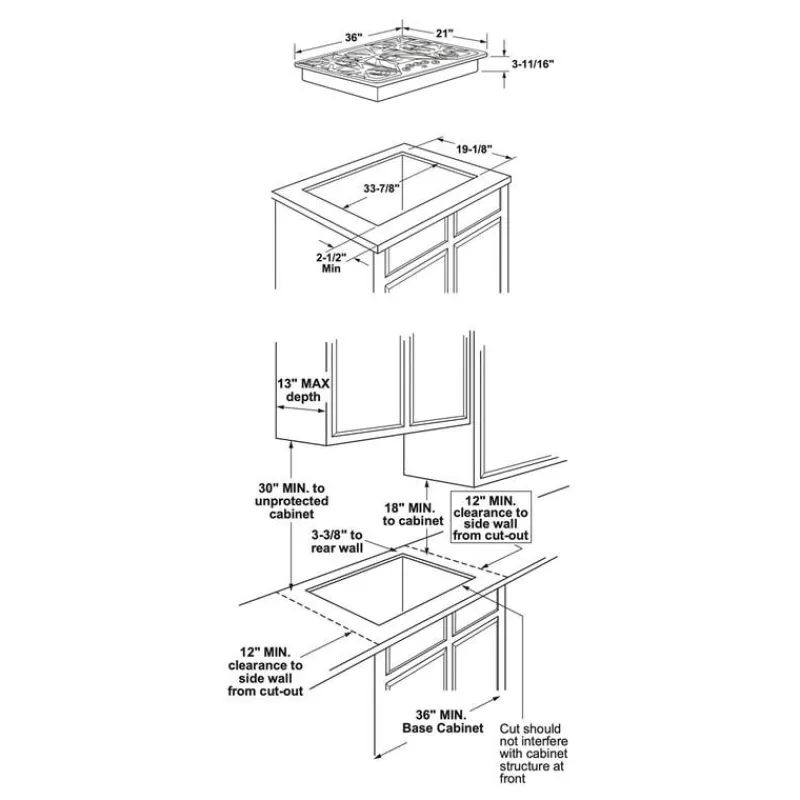 36"
21"
3-11/16"

19-1/8"
33-7/8"
2-1/2" Min

13" MAX depth

30" MIN. to unprotected cabinet

18" MIN. to cabinet

12" MIN. clearance to side wall from cut-out

3-3/8" to rear wall

12" MIN. clearance to side wall from cut-out

36" MIN. Base Cabinet

Cut should not interfere with cabinet structure at front